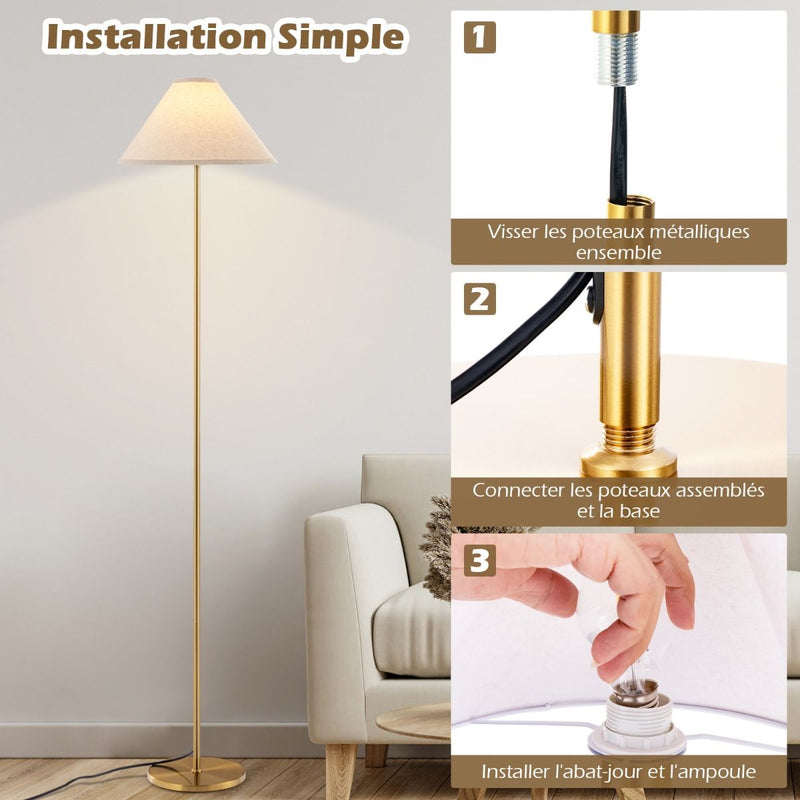 Installation Simple

1

Visser les poteaux métalliques ensemble

2

Connecter les poteaux assemblés et la base

3

Installer l'abat-jour et l'ampoule